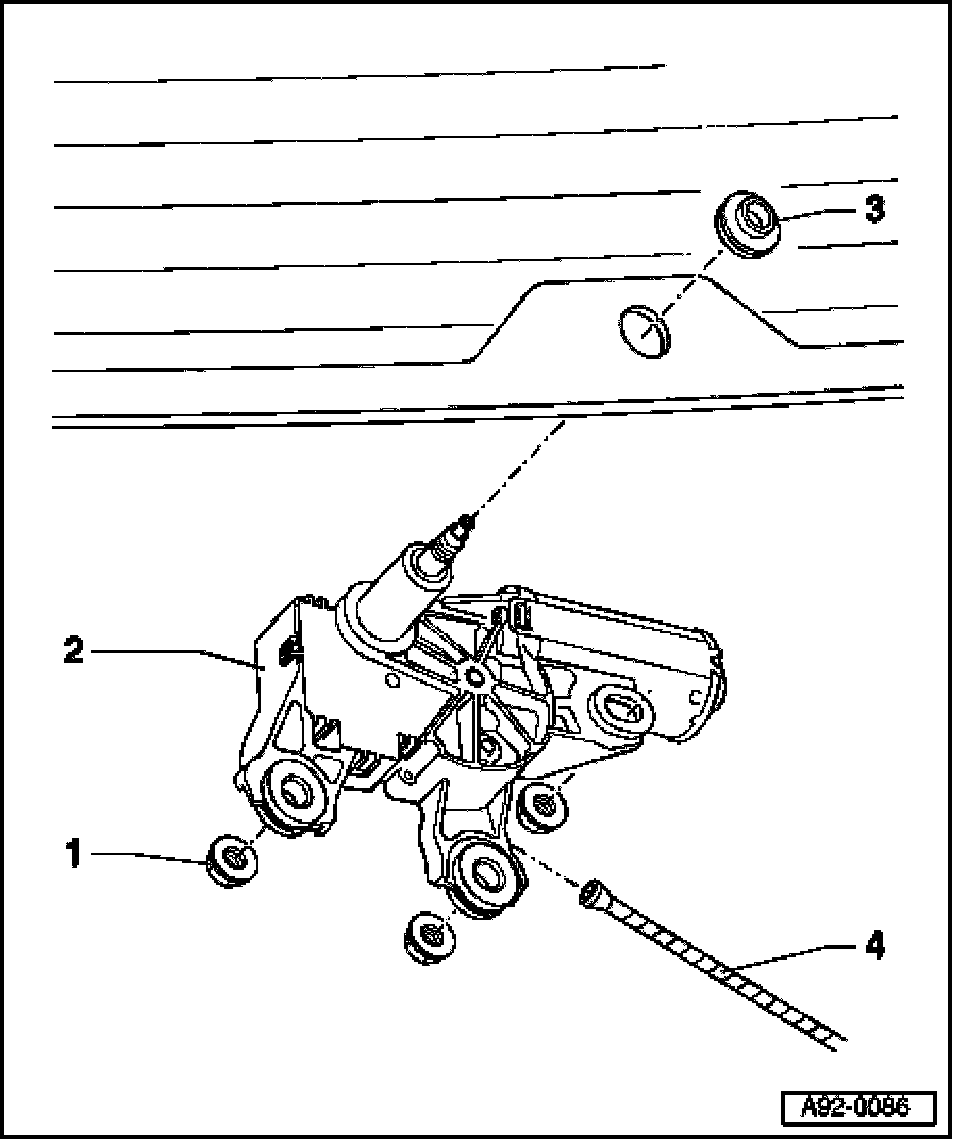 3

2

1

4

A92-0086