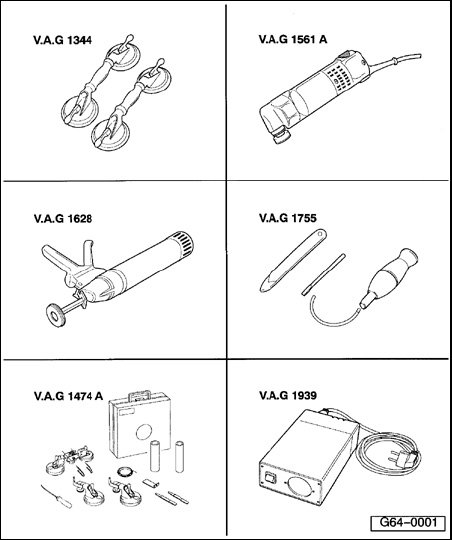 V.A.G 1344

V.A.G 1561 A

V.A.G 1628

V.A.G 1755

V.A.G 1474 A

V.A.G 1939

G64–0001