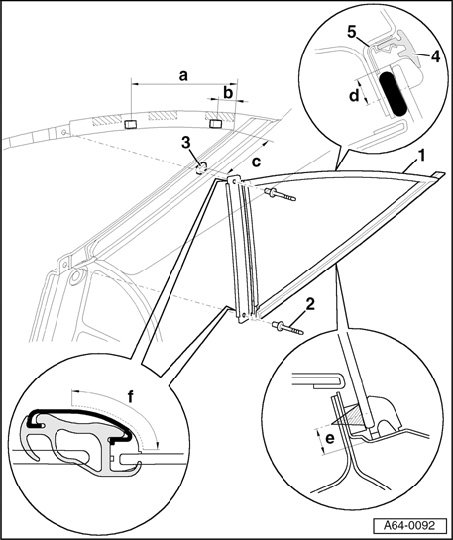 5
4
d
a
b
3
c
1
2
f
e
A64-0092