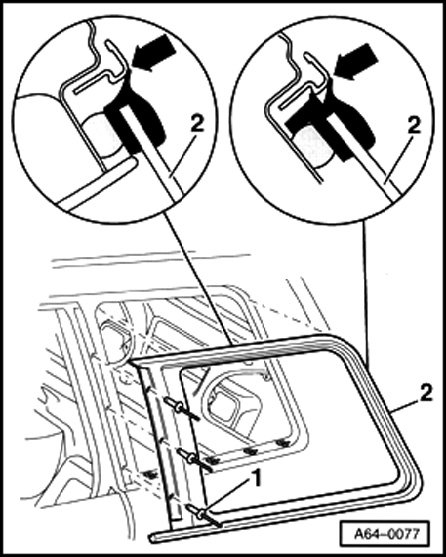 2

2

2

1

A64–0077