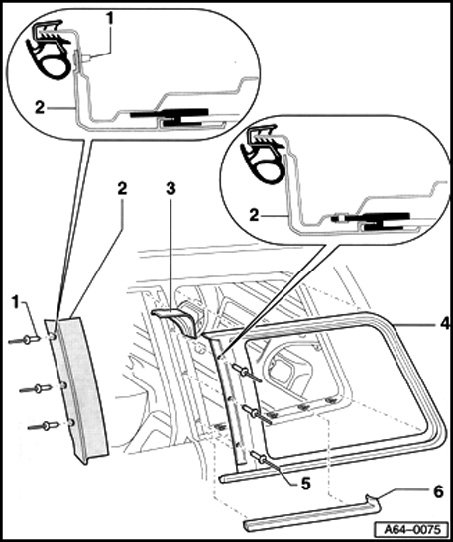 1
2
2
3
2
1
4
5
6
A64–0075