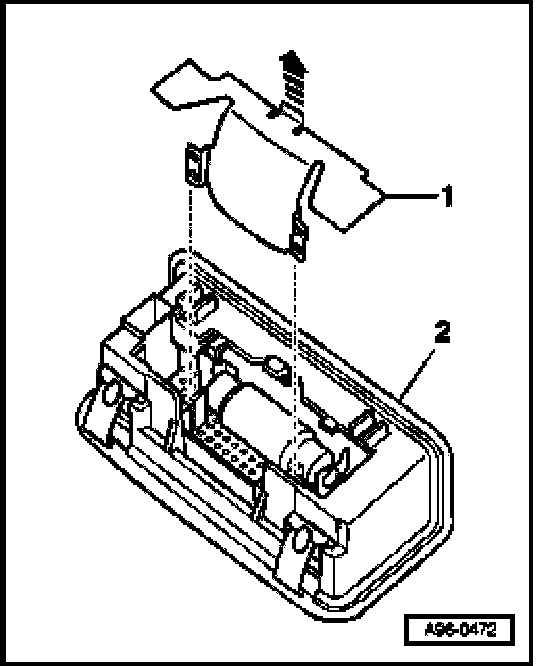 1

2

A96-0472