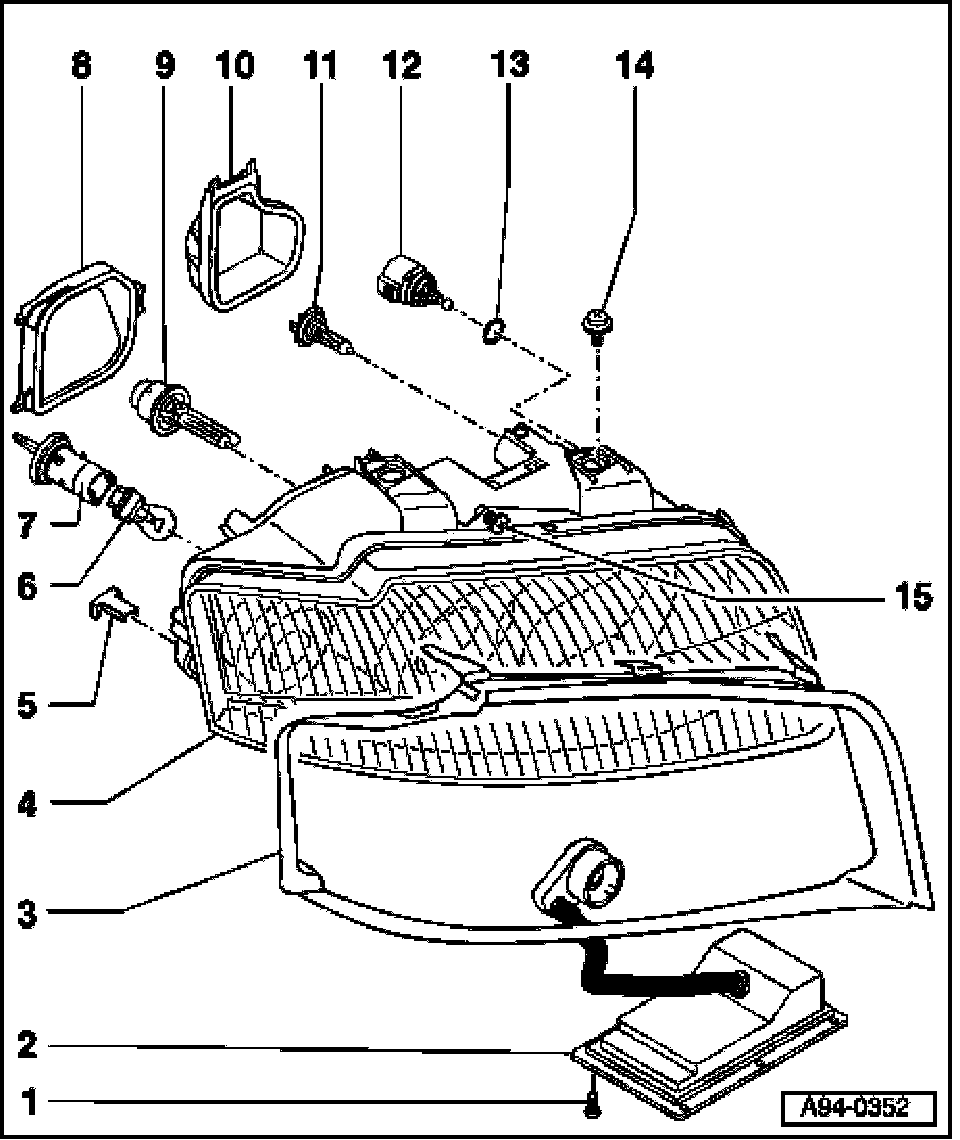 8 9 10 11 12 13 14

7
6
15
5
4
3
2
1

A94-0352