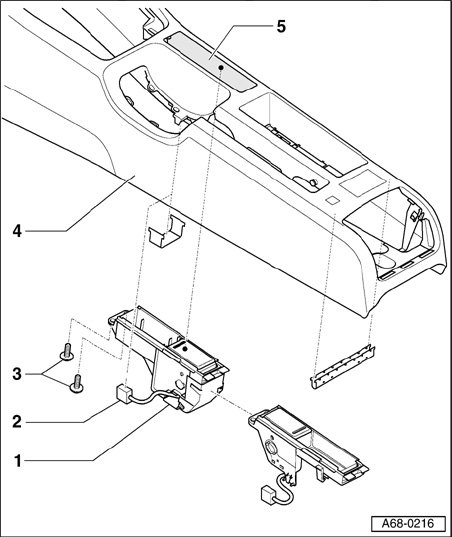 5

4

3

2

1

A68-0216