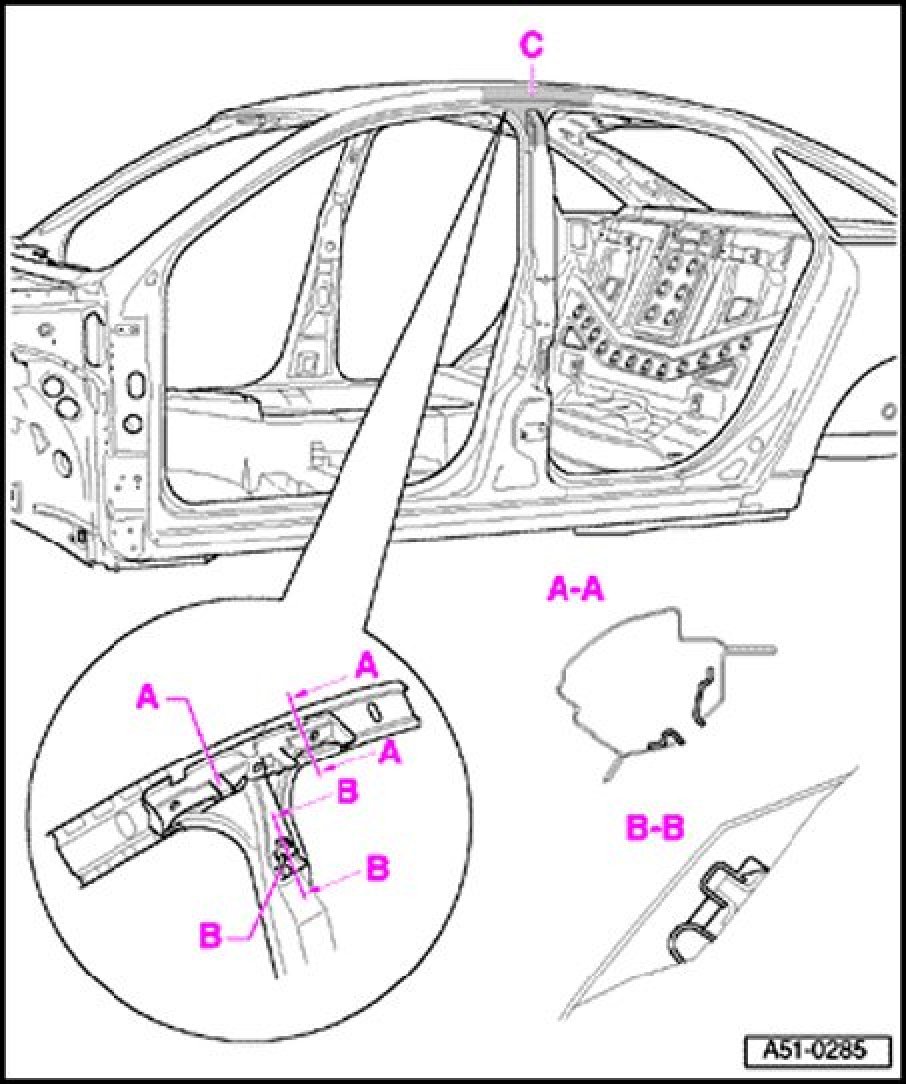 C

A-A

A

A

A

B

B

B

B-B

A51-0285