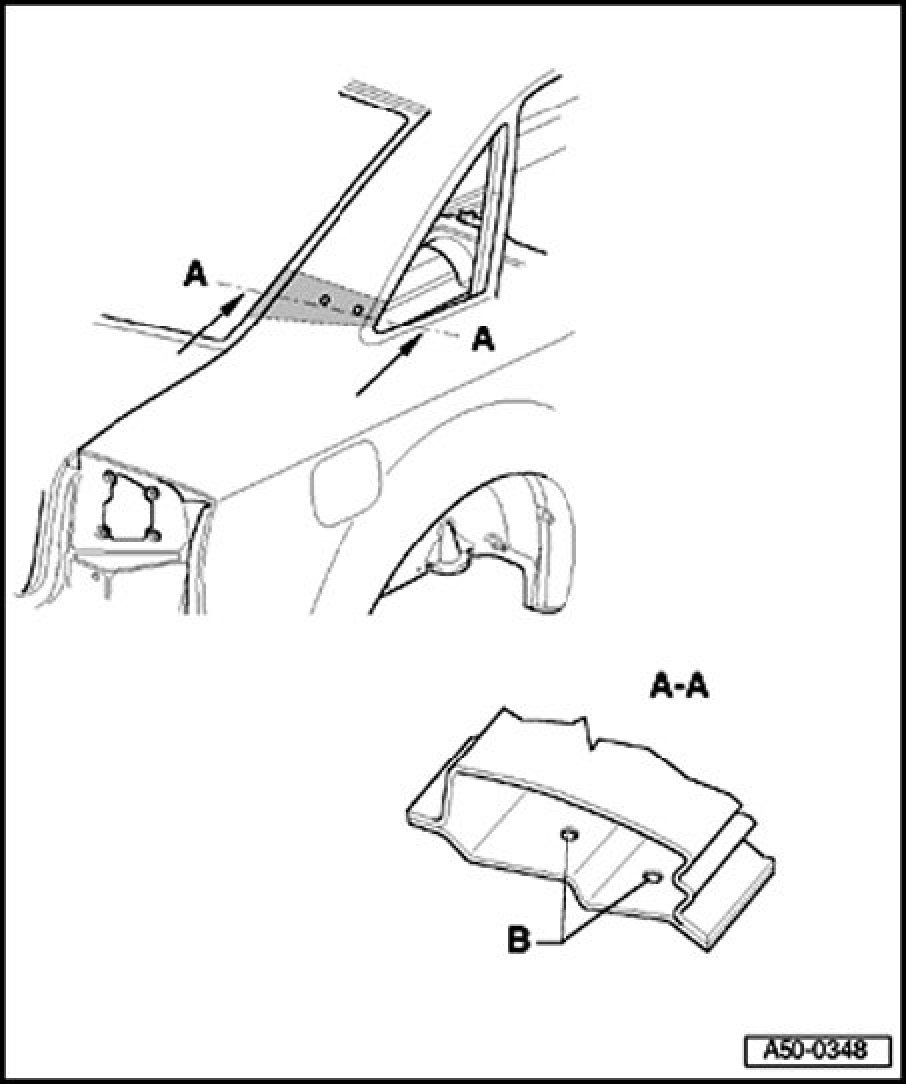 A
A
A-A
B
A50-0348