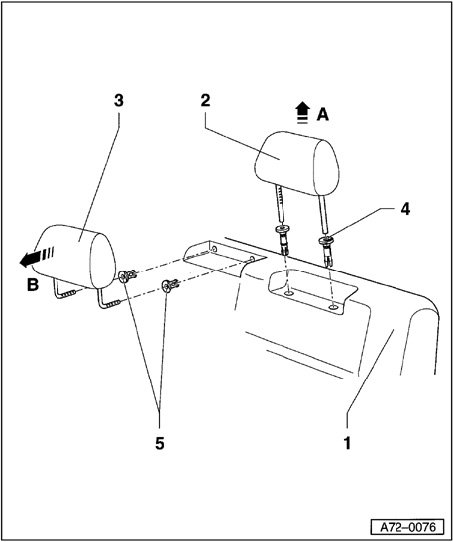 3
2
A
4
B
5
1
A72–0076