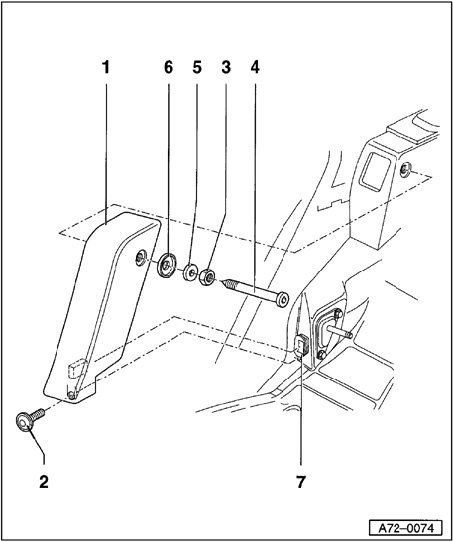 1
6
5
3
4
2
7
A72–0074