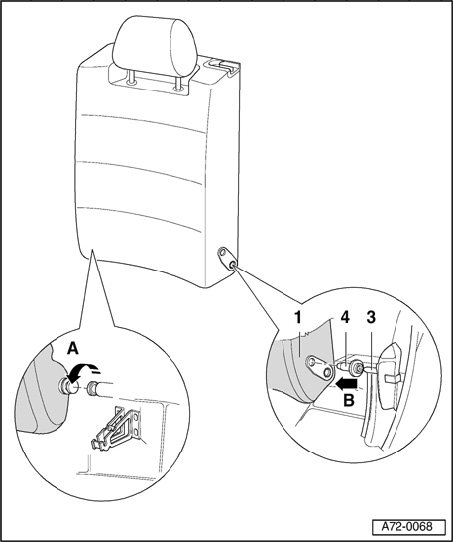 A

1 4 3

B

A72-0068