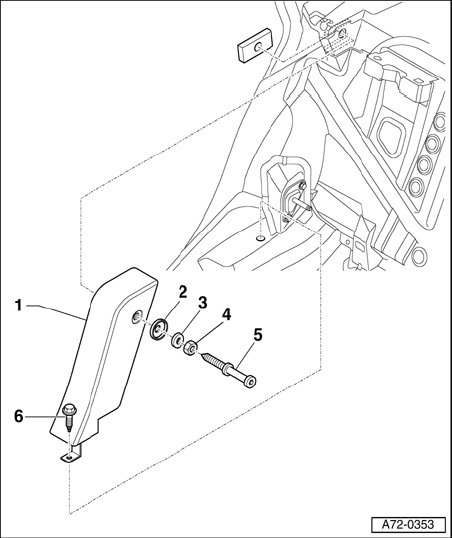 1
2
3
4
5
6
A72-0353