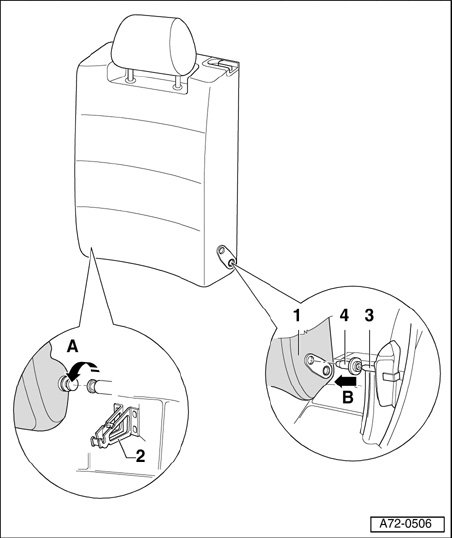 A
2
1
4
3
B
A72-0506