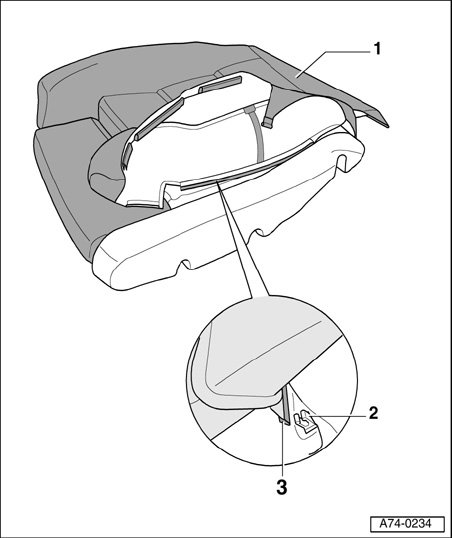 1

2

3

A74-0234