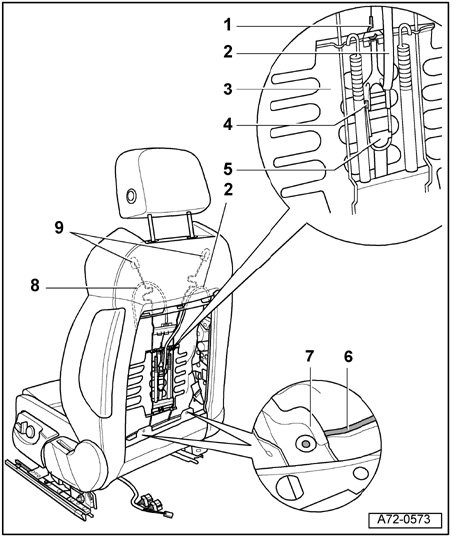 1
2
3
4
5
2
9
8
7
6
A72-0573