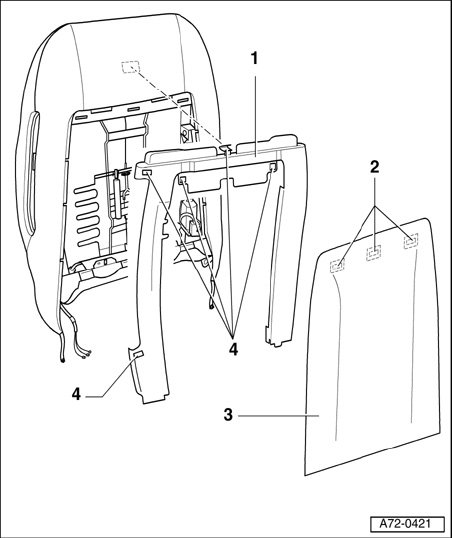 1

2

4

4

3

A72-0421