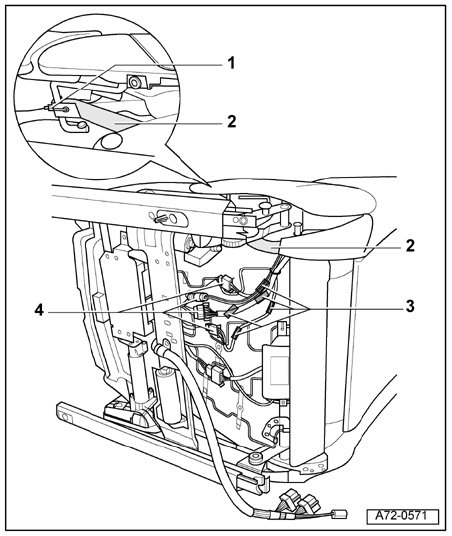 1
2
2
4
3
A72-0571