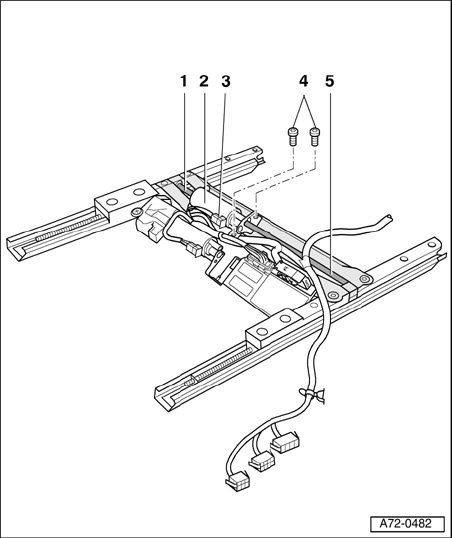 1 2 3 4 5

A72-0482