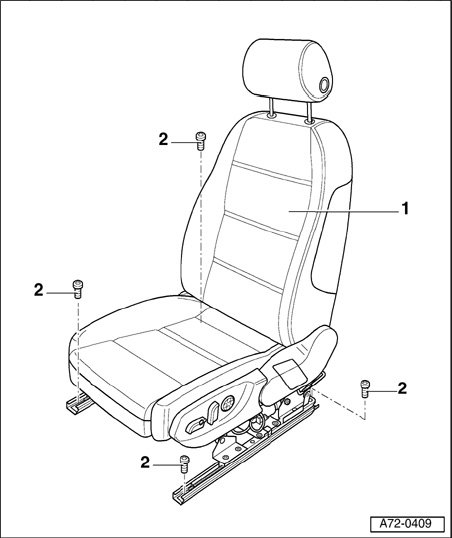 2
1
2
2
2
A72-0409