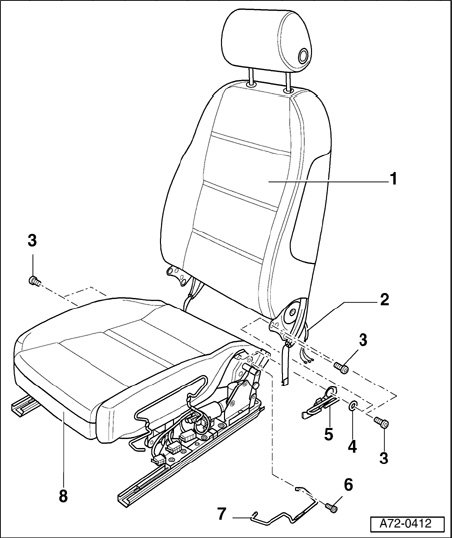 1
3
2
3
5
4
3
8
6
7
A72-0412