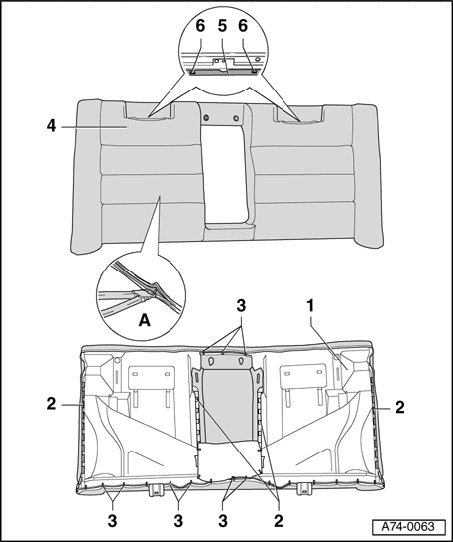 6 5 6

4

A

3

1

2

2

3 3 3 2

A74-0063