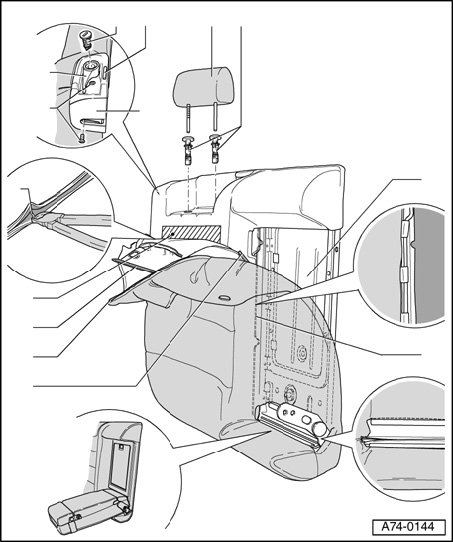 A74-0144