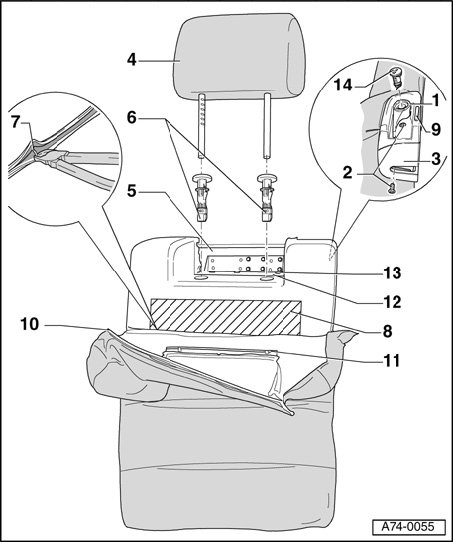 4
14
1
7
6
9
3
2
5
13
12
10
8
11
A74-0055