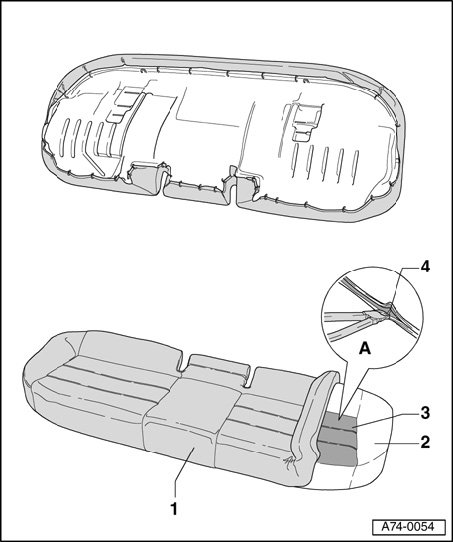 4
A
3
2
1
A74-0054