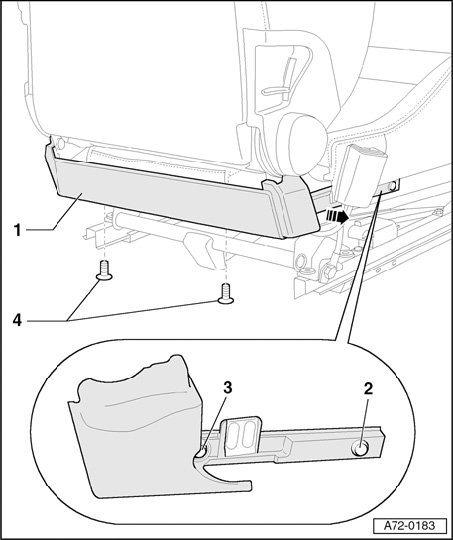 1

4

3

2

A72-0183