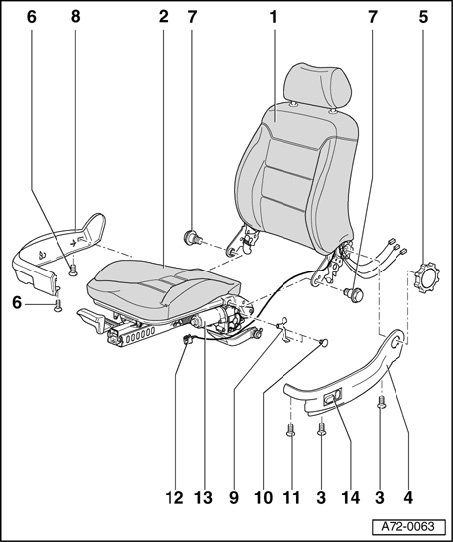 6 8 2 7 1 7 5

6

12 13 9 10 11 3 14 3 4

A72-0063