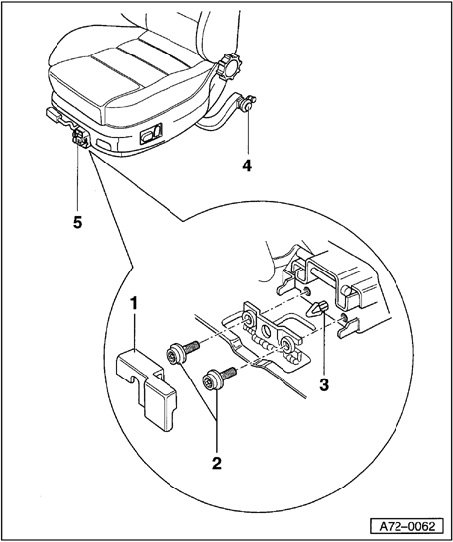 4

5

1

3

2

A72–0062