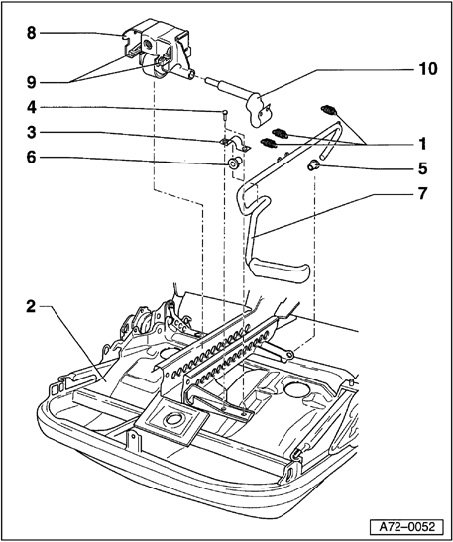 8
9
4
3
6
10
1
5
7
2
A72–0052