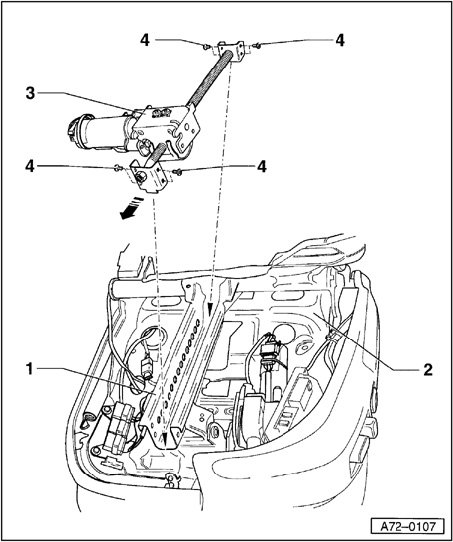 4
4
3
4
4
1
2
A72–0107