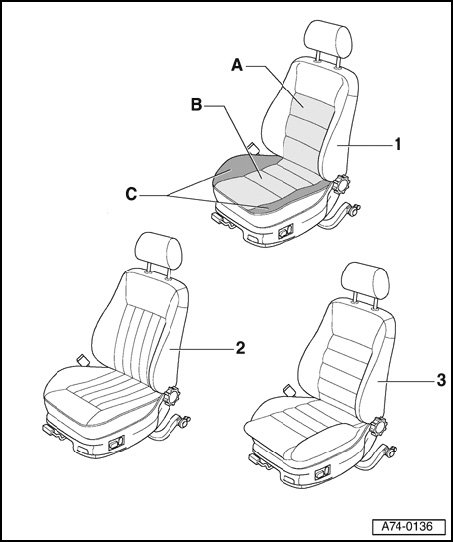 A
B
1
C
2
3
A74-0136