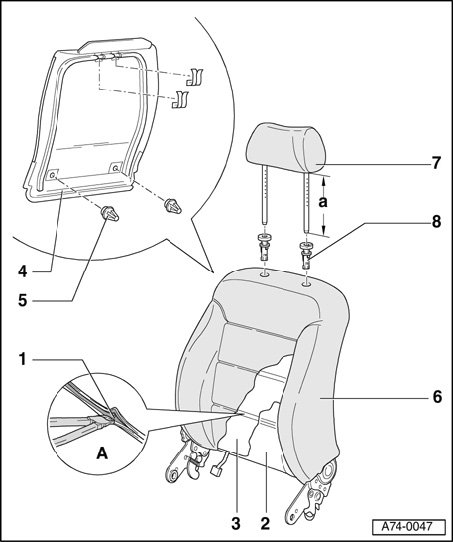 7
a
8
4
5
1
6
A
3
2
A74-0047