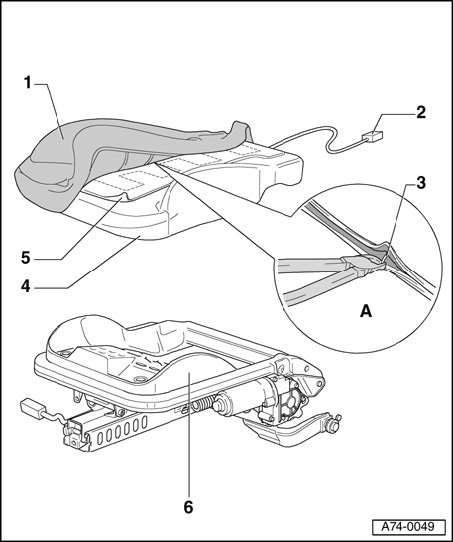 1
2
3
5
4
A
6
A74-0049