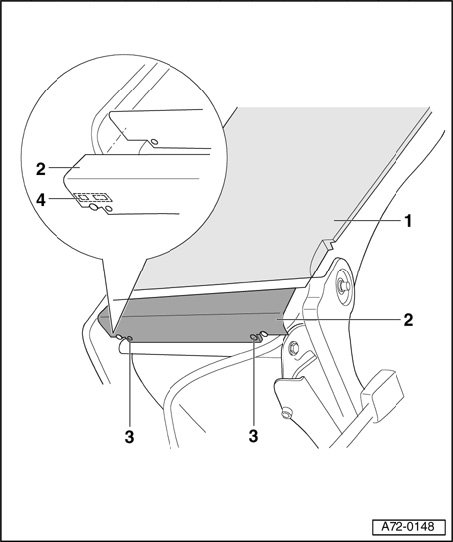 2
4
1
2
3
3
A72-0148