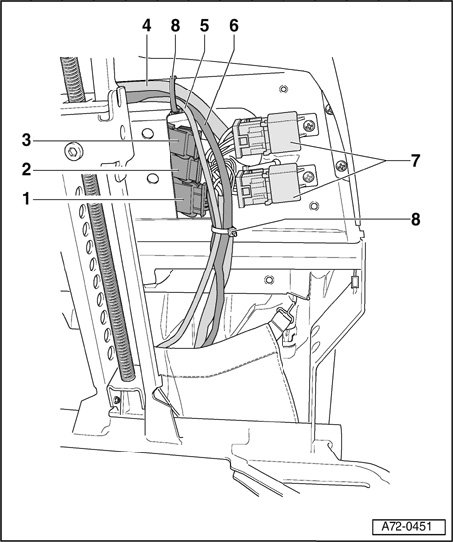 4
8
5
6
3
2
1
7
8
A72-0451