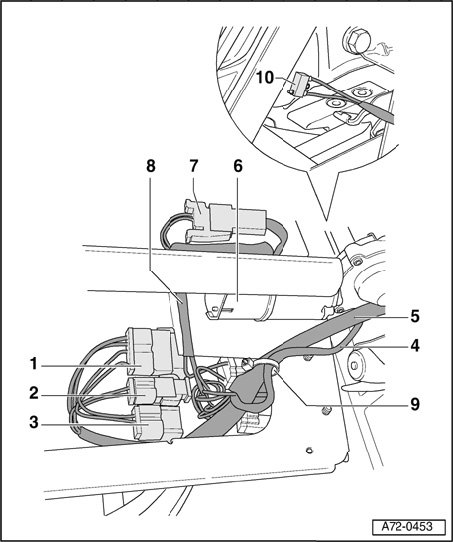 10
8
7
6
5
4
1
2
3
9
A72-0453