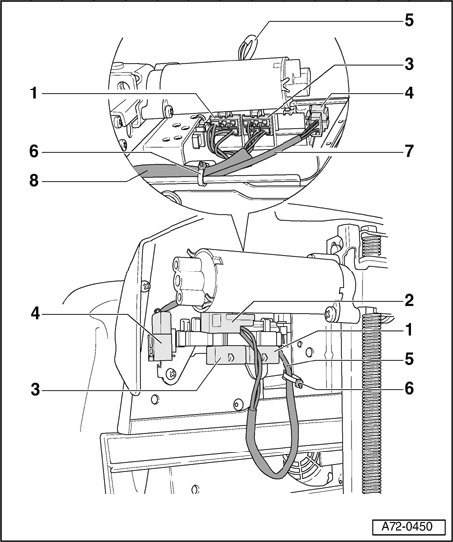 5
3
1
4
6
7
8
2
4
1
5
3
6
A72-0450