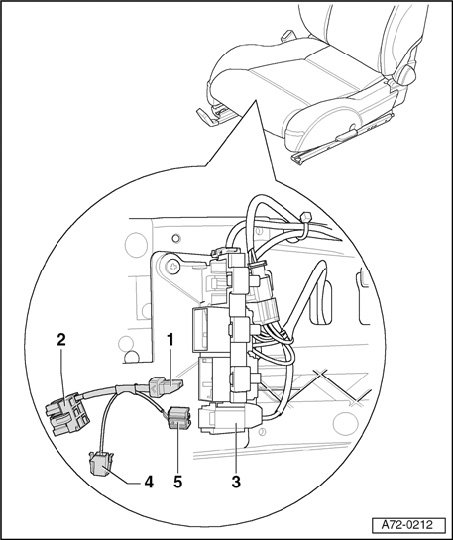 2
1
4
5
3
A72-0212