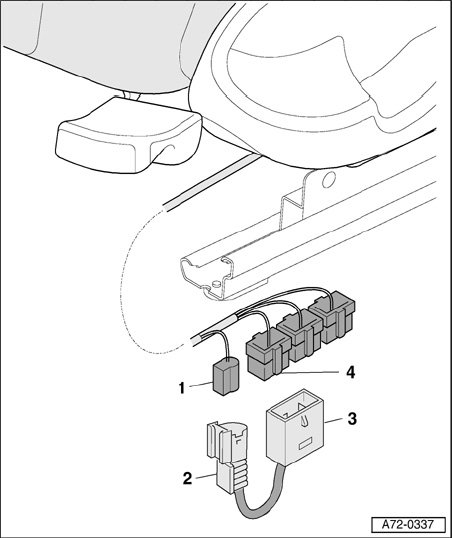 4
1
3
2
A72-0337