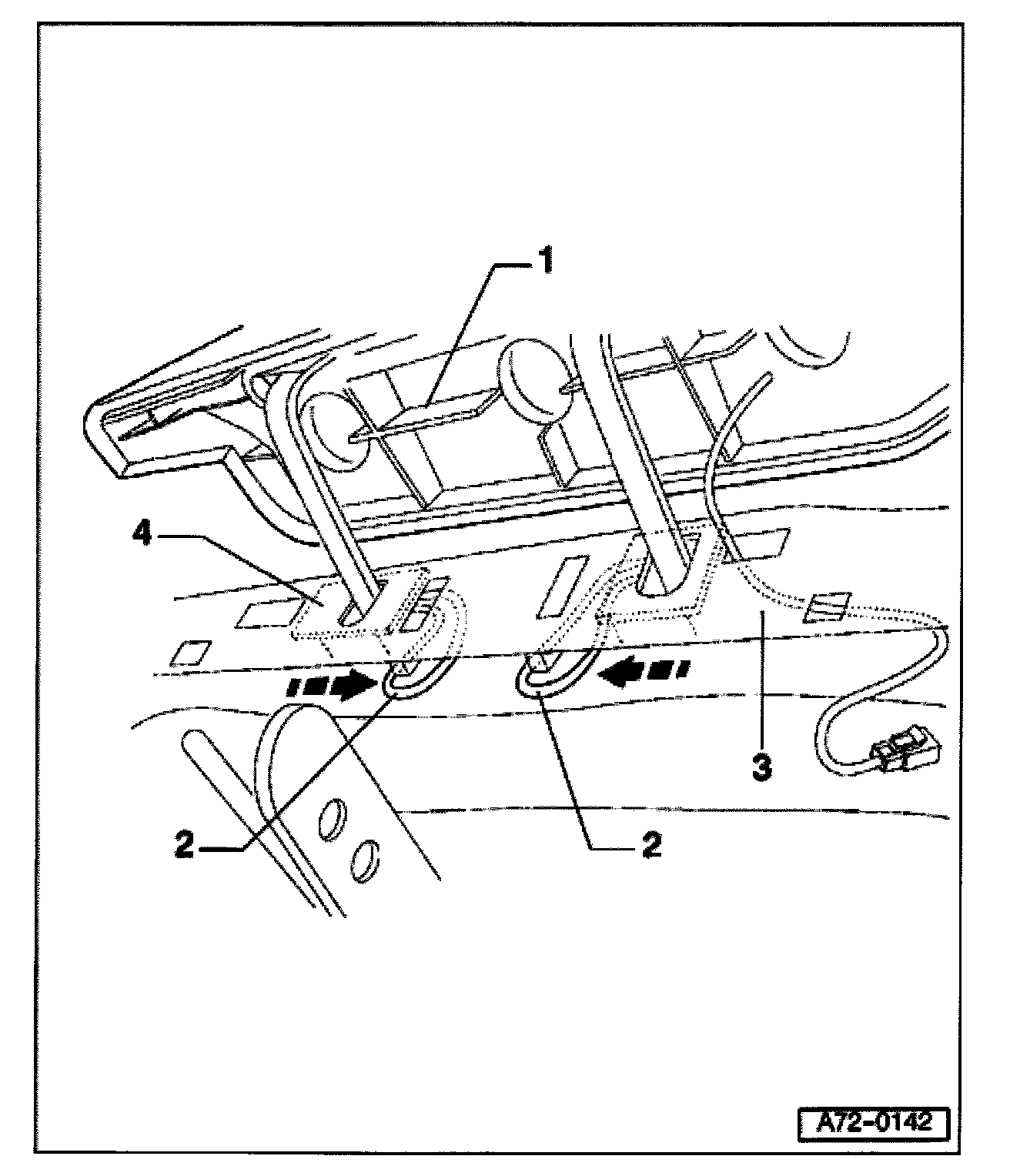 1
4
3
2
2
A72-0142