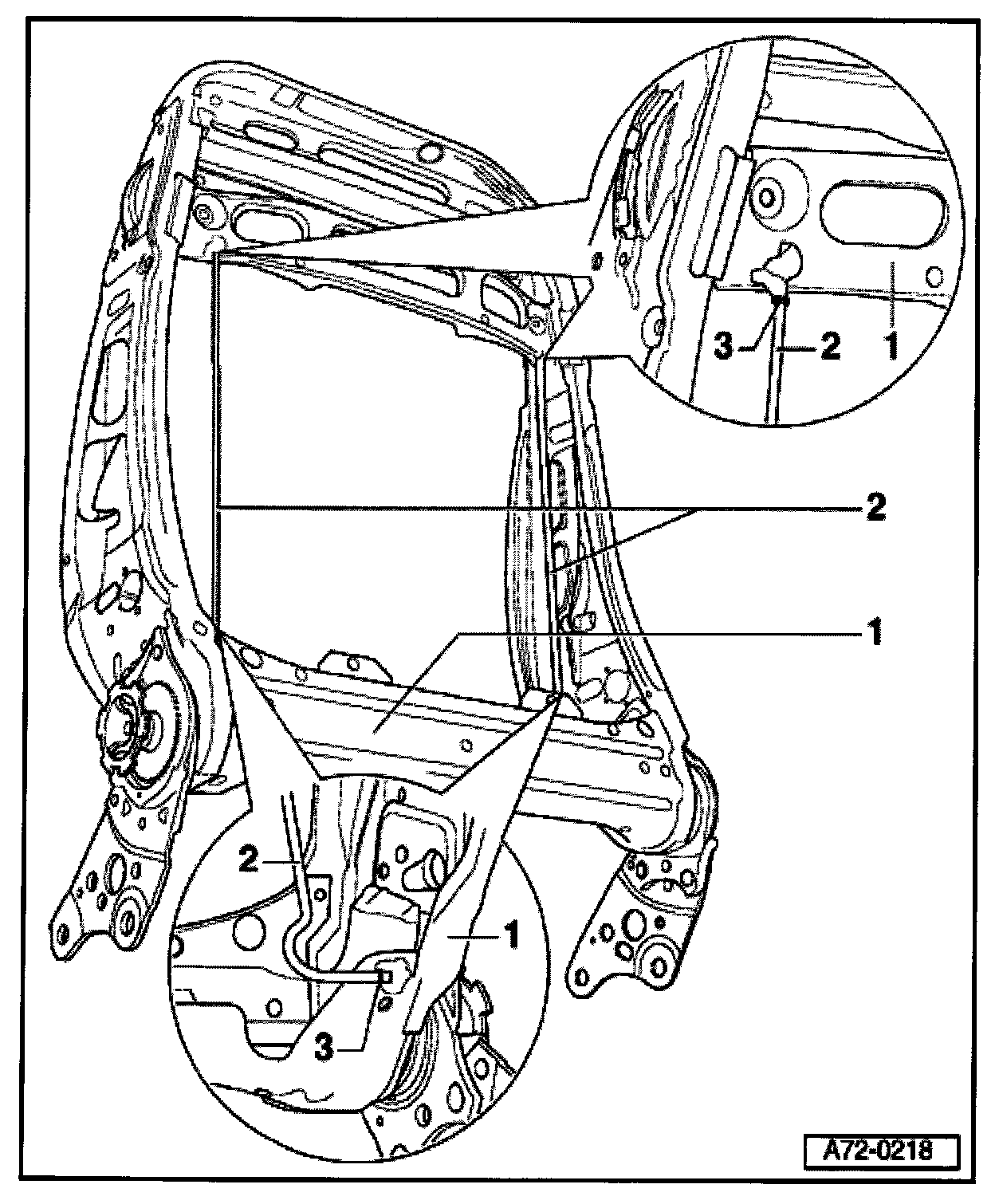 3
2
1
2
1
2
1
3
A72-0218