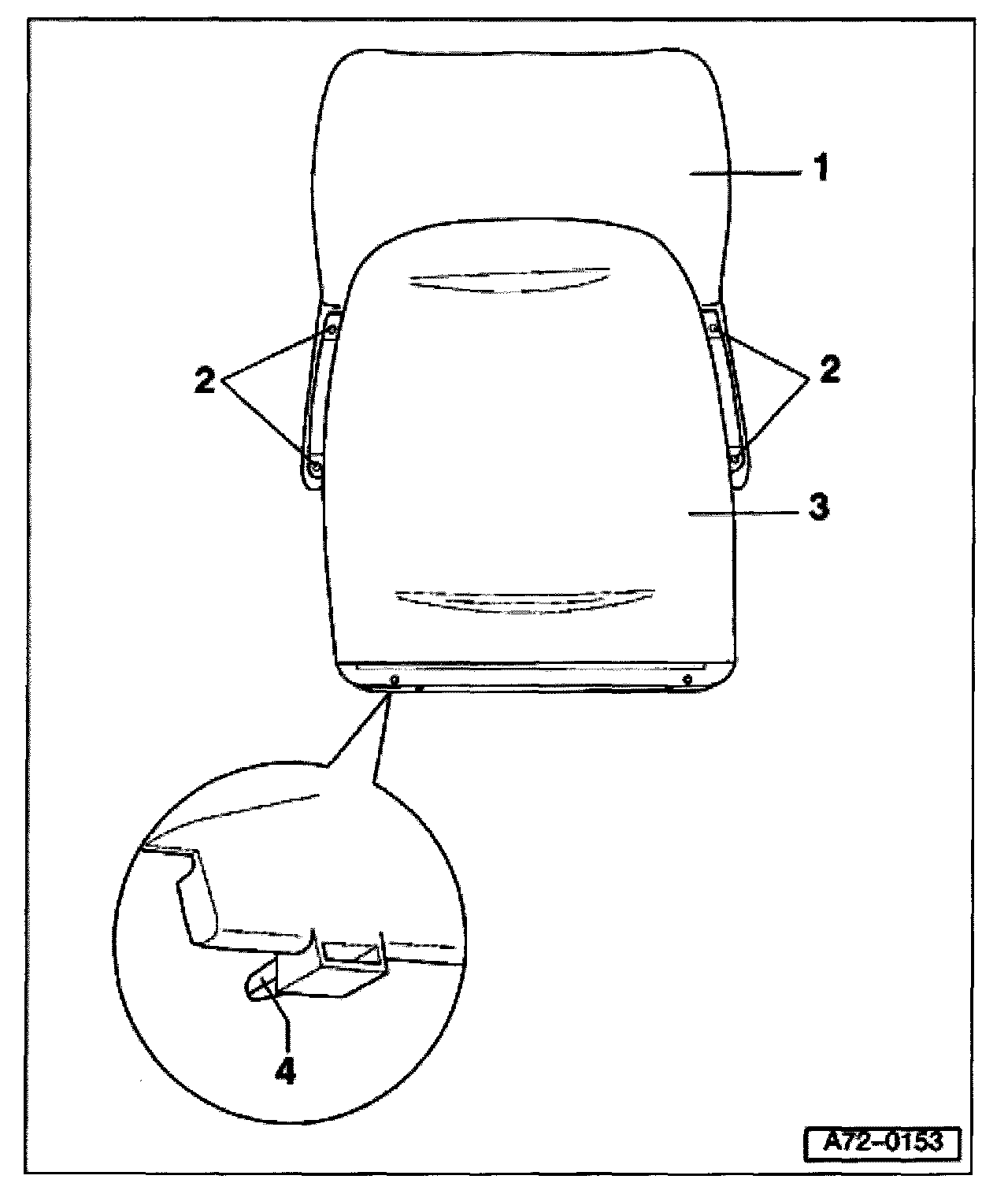 1
2
2
3
4
A72–0153