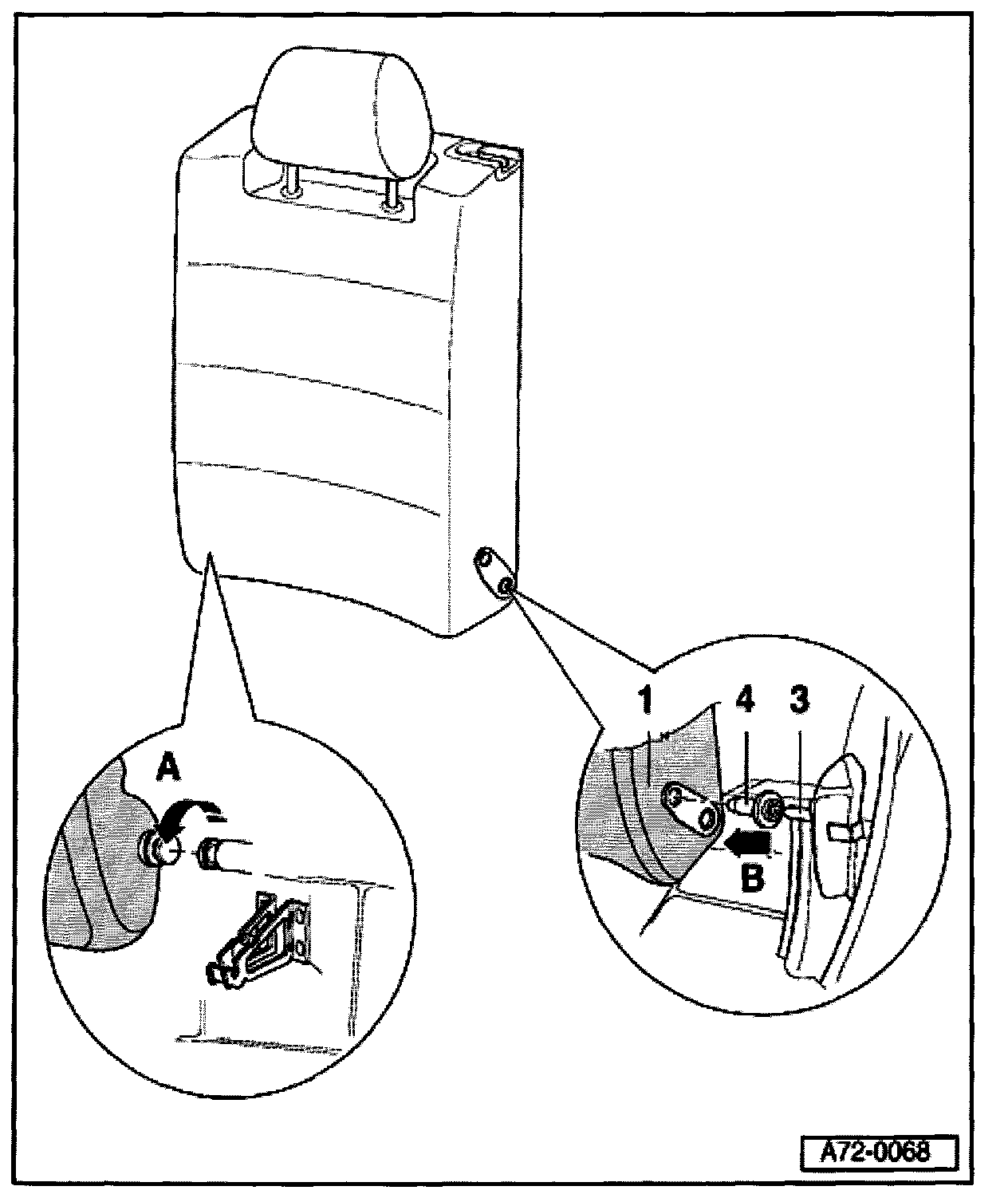 A
1
4
3
B
A72-0068