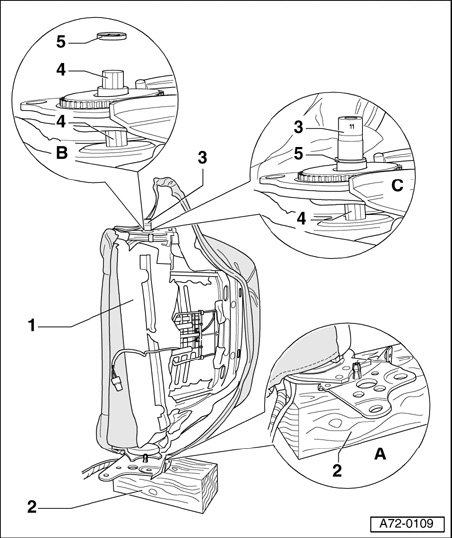 5
4
4
B
3
3
11
5
C
4
1
A
2
2
A72-0109