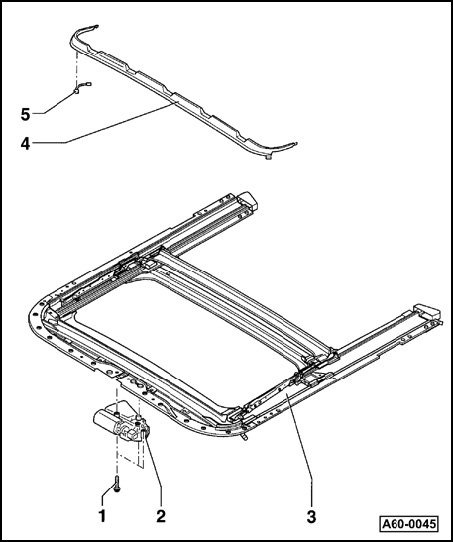 5
4
1
2
3
A60-0045