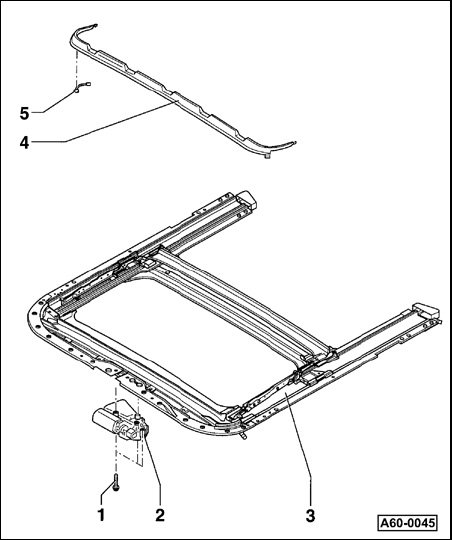 5
4
1
2
3
A60-0045