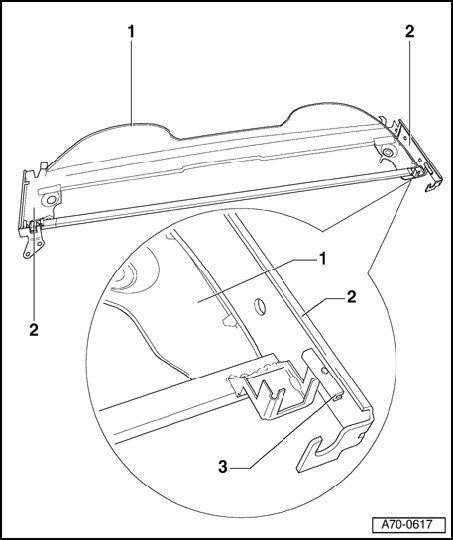 1
2
2
1
2
3
A70-0617