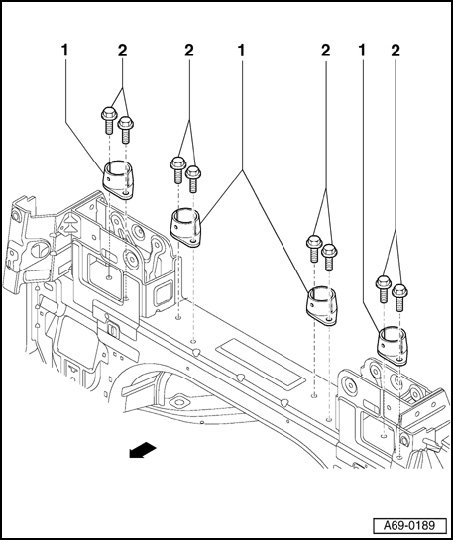 1
2
2
1
2
1
2

A69-0189