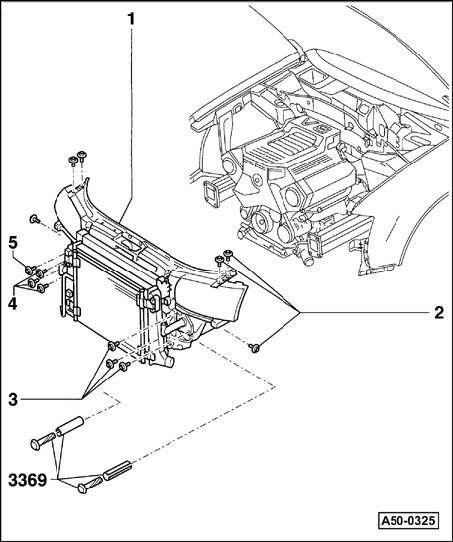 1

5

4

2

3

3369

A50-0325